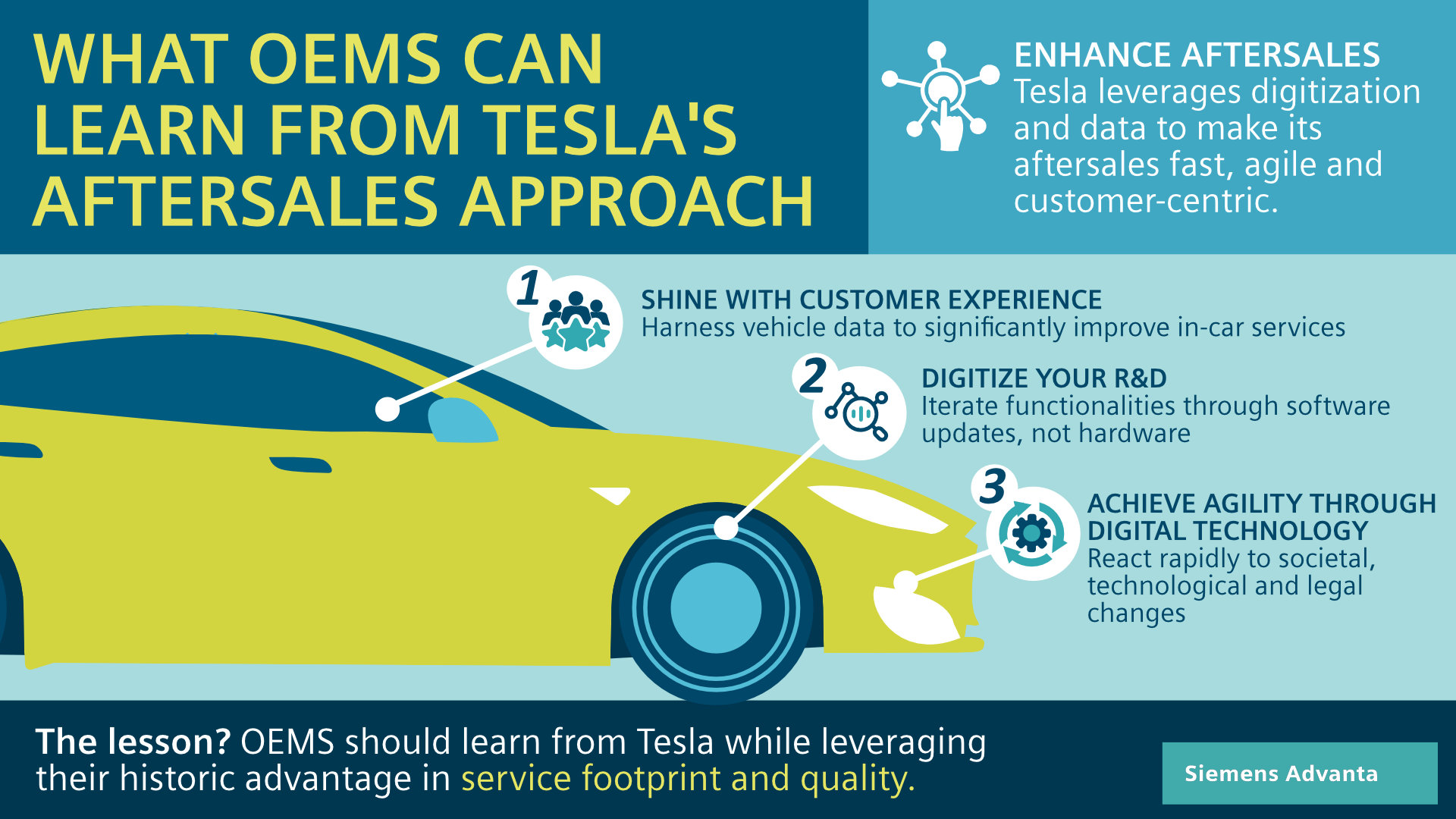 WHAT OEMS CAN LEARN FROM TESLA'S AFTERSALES APPROACH

ENHANCE AFTERSALES
Tesla leverages digitization and data to make its aftersales fast, agile and customer-centric.

1
SHINE WITH CUSTOMER EXPERIENCE
Harness vehicle data to significantly improve in-car services

2
DIGITIZE YOUR R&D
Iterate functionalities through software updates, not hardware

3
ACHIEVE AGILITY THROUGH DIGITAL TECHNOLOGY
React rapidly to societal, technological and legal changes

The lesson? OEMS should learn from Tesla while leveraging their historic advantage in service footprint and quality.

Siemens Advanta