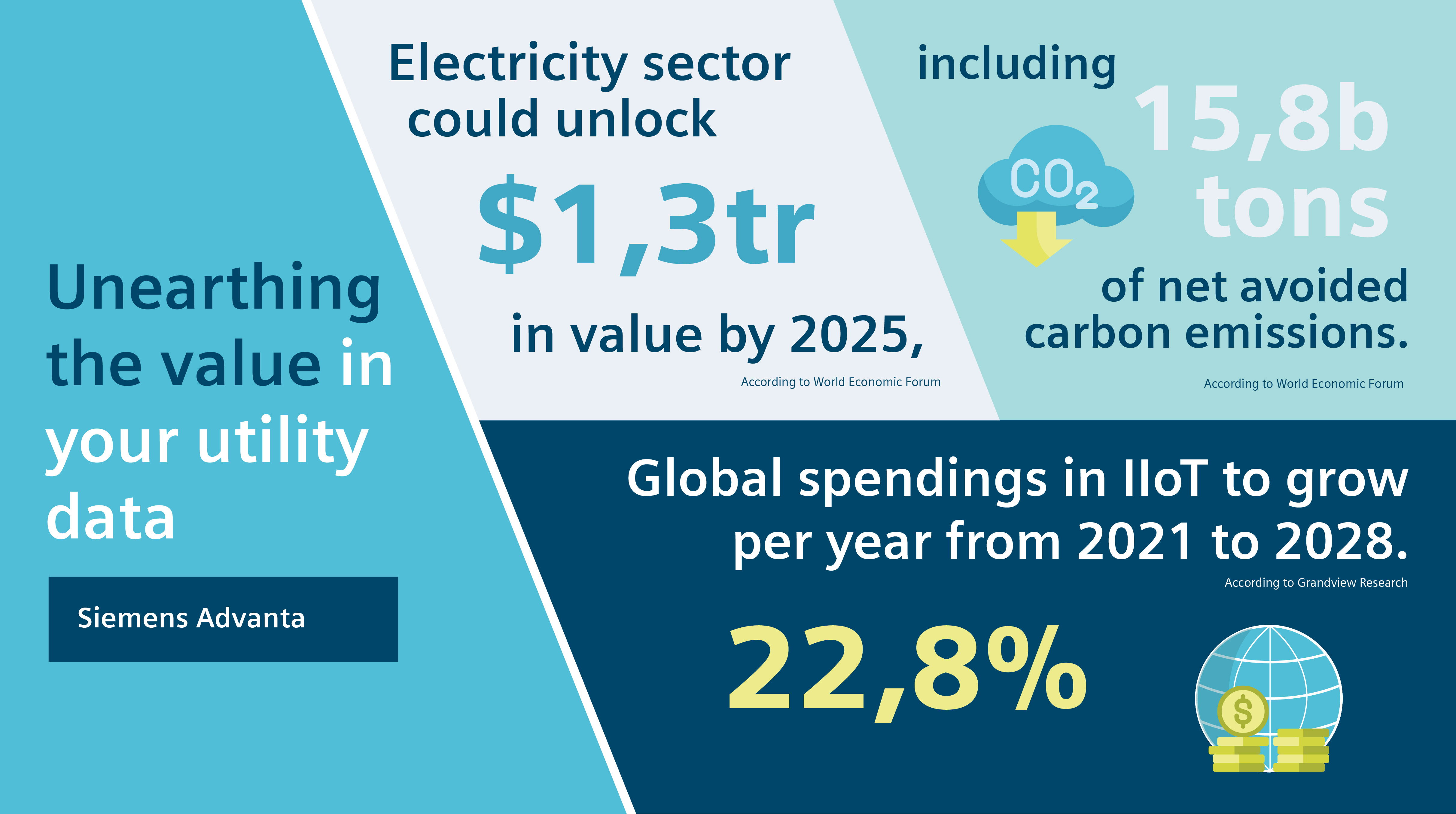 Unearthing the value in your utility data

Siemens Advanta

Electricity sector could unlock

$1,3tr

in value by 2025,

According to World Economic Forum

including

$CO_2$

15,8b tons

of net avoided carbon emissions.

According to World Economic Forum

Global spendings in IIoT to grow per year from 2021 to 2028.

According to Grandview Research

22,8%

$