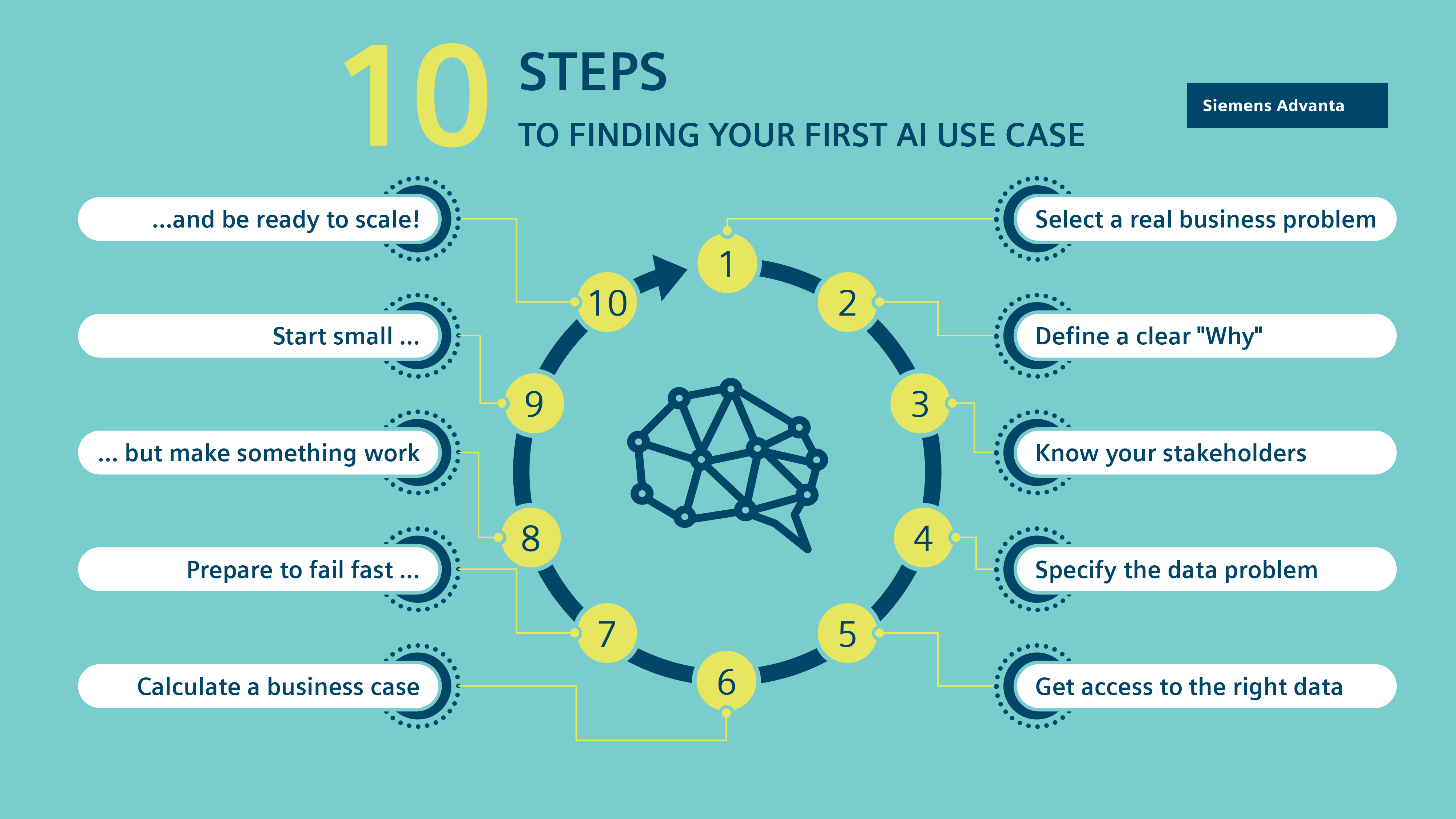 10 STEPS
TO FINDING YOUR FIRST AI USE CASE

Siemens Advanta

1 Select a real business problem
2 Define a clear "Why"
3 Know your stakeholders
4 Specify the data problem
5 Get access to the right data
6 Calculate a business case
7 Prepare to fail fast ...
8 ... but make something work
9 Start small ...
10 ...and be ready to scale!